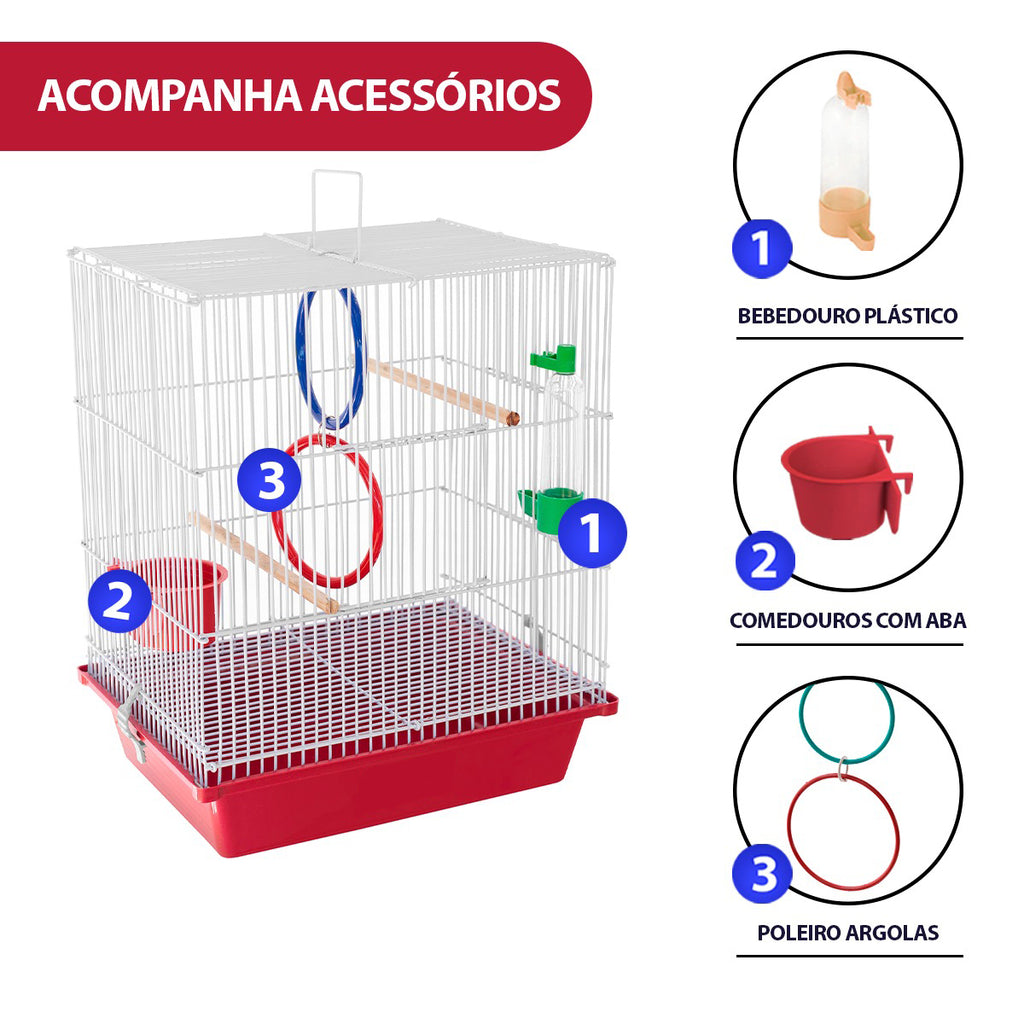 ACOMPANHA ACESSÓRIOS

3

1

2

1

BEBEDOURO PLÁSTICO

2

COMEDOUROS COM ABA

3

POLEIRO ARGOLAS