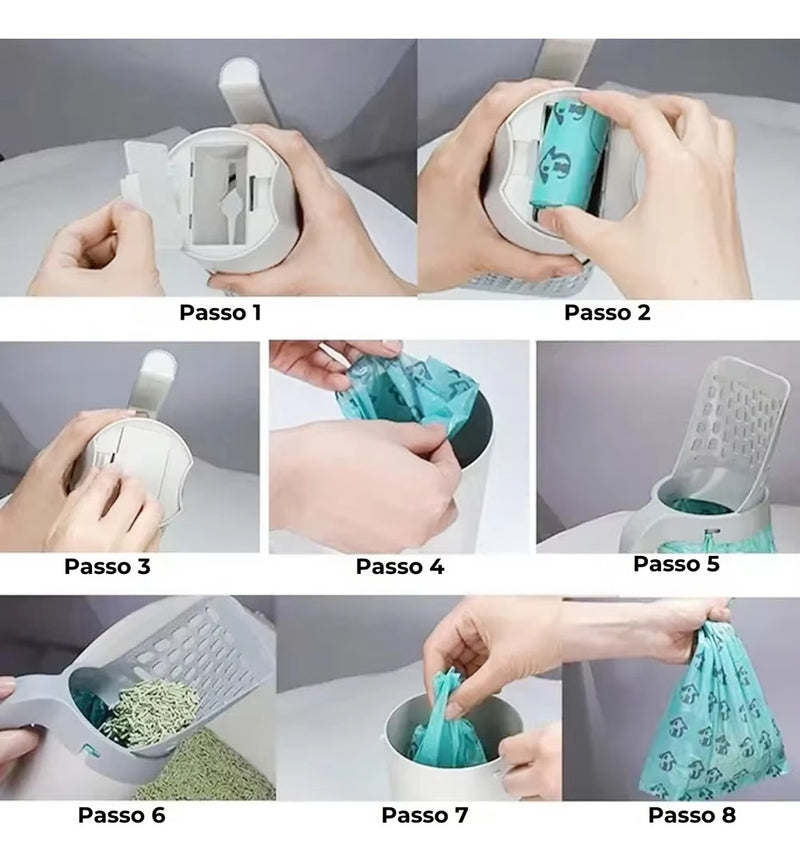 Passo 1

Passo 2

Passo 3

Passo 4

Passo 5

Passo 6

Passo 7

Passo 8