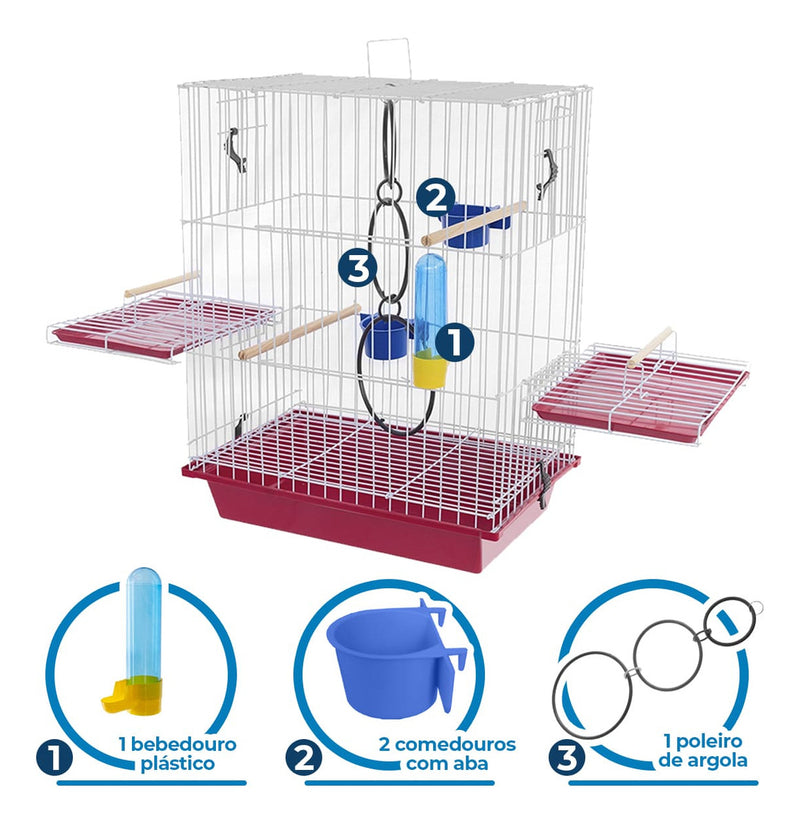 2

3

1

1 1 bebedouro plástico

2 2 comedouros com aba

3 1 poleiro de argola